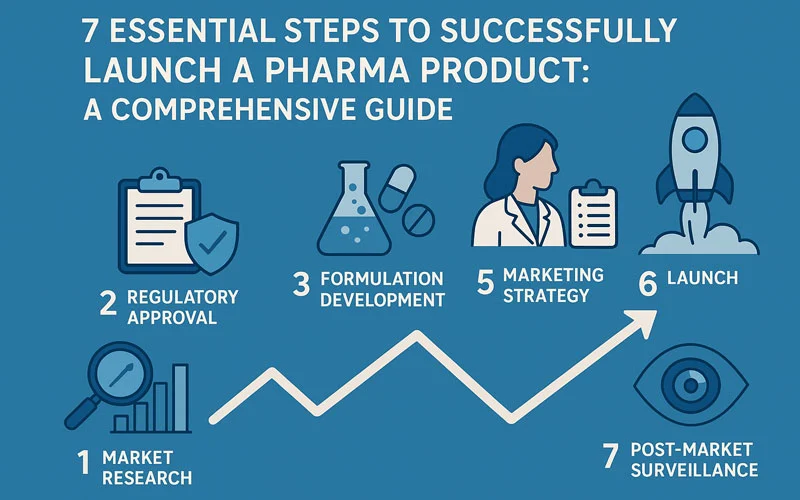 7 ESSENTIAL STEPS TO SUCCESSFULLY LAUNCH A PHARMA PRODUCT: A COMPREHENSIVE GUIDE

2 REGULATORY APPROVAL

3 FORMULATION DEVELOPMENT

5 MARKETING STRATEGY

6 LAUNCH

1 MARKET RESEARCH

7 POST-MARKET SURVEILLANCE